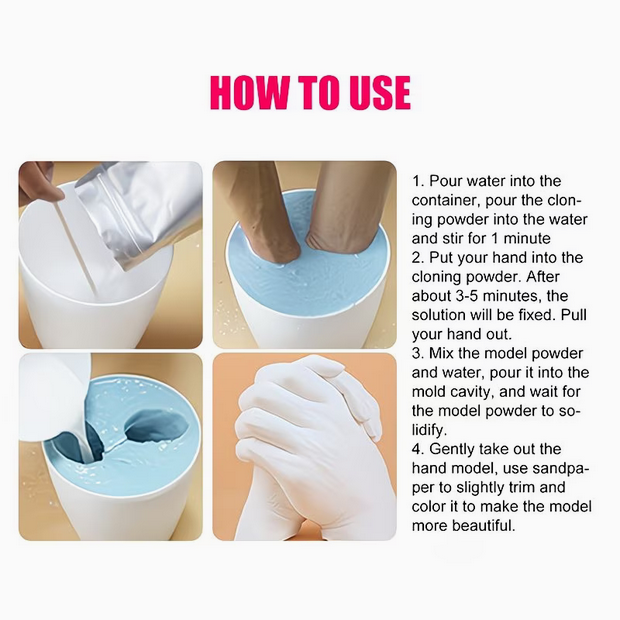 HOW TO USE

1. Pour water into the container, pour the cloning powder into the water and stir for 1 minute
2. Put your hand into the cloning powder. After about 3-5 minutes, the solution will be fixed. Pull your hand out.
3. Mix the model powder and water, pour it into the mold cavity, and wait for the model powder to solidify.
4. Gently take out the hand model, use sandpaper to slightly trim and color it to make the model more beautiful.